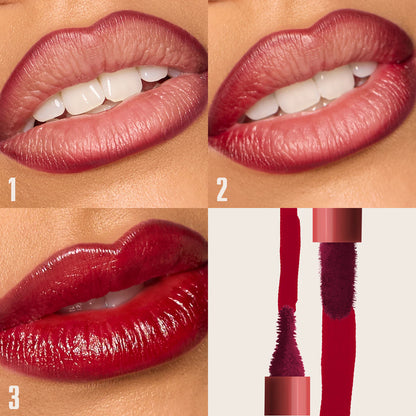 1

2

3