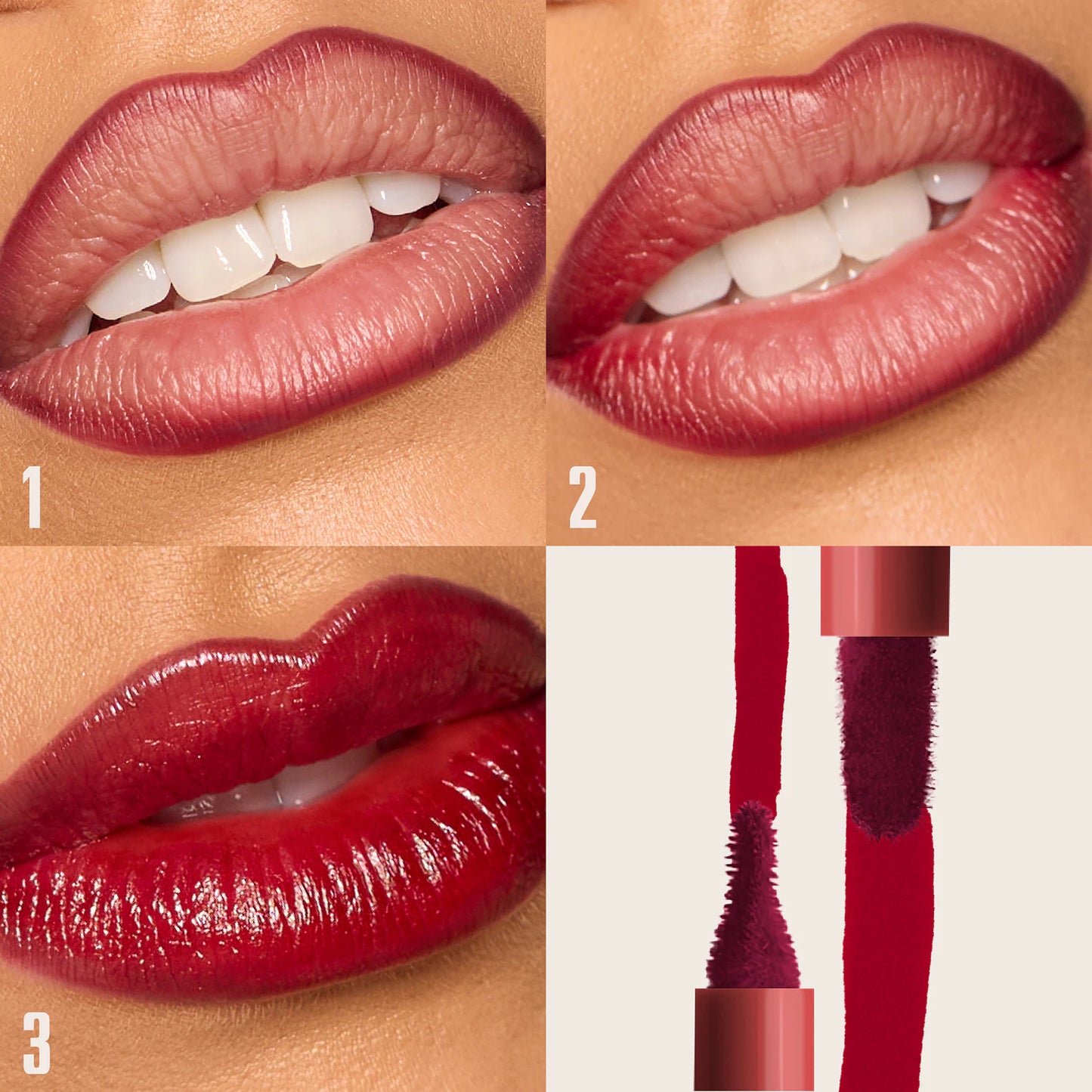 1

2

3